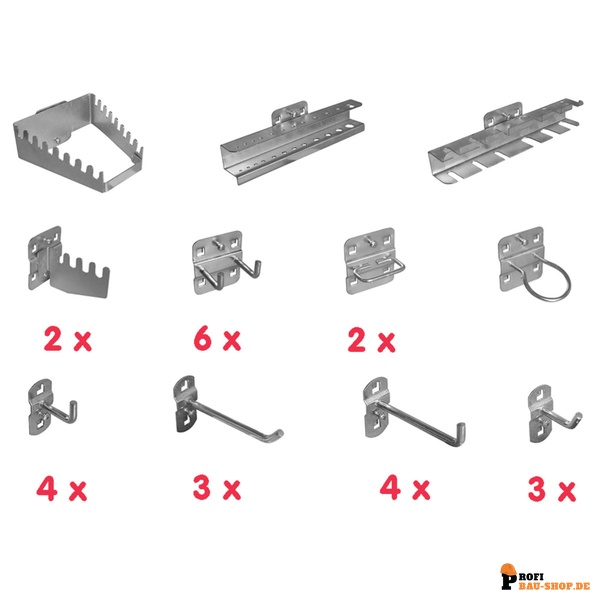 2 x

6 x

2 x

4 x

3 x

4 x

3 x

PROFI
BAU-SHOP.DE