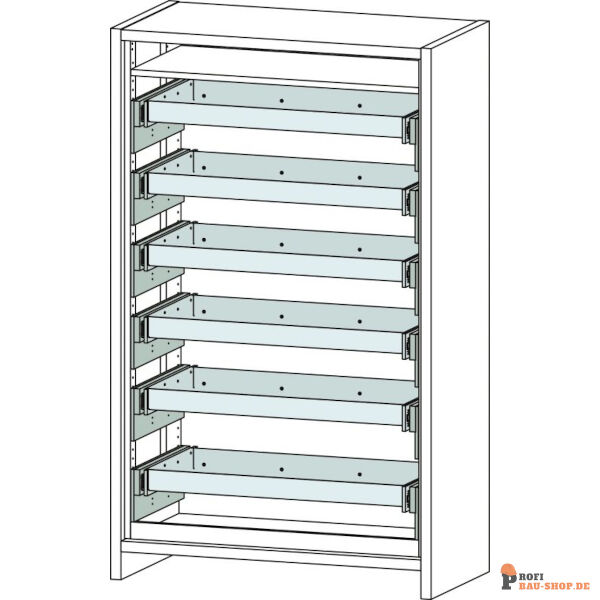 PROFI BAU-SHOP.DE