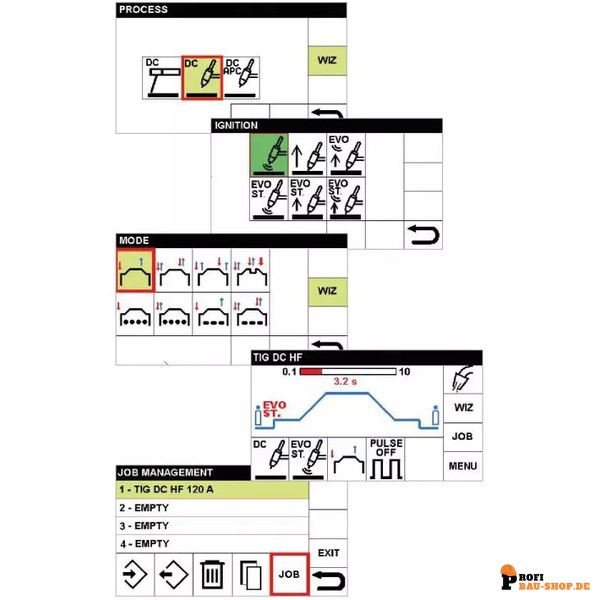 PROCESS

DC DC DC APC

WIZ

IGNITION

EVO

EVO ST. EVO ST. EVO ST.

MODE

WIZ

TIG DC HF

0.1 10

3.2 s

EVO ST.

WIZ

JOB

MENU

DC EVO ST. PULSE OFF

JOB MANAGEMENT

1 - TIG DC HF 120 A

2 - EMPTY

3 - EMPTY

4 - EMPTY

EXIT

JOB

PROFI BAU-SHOP.DE