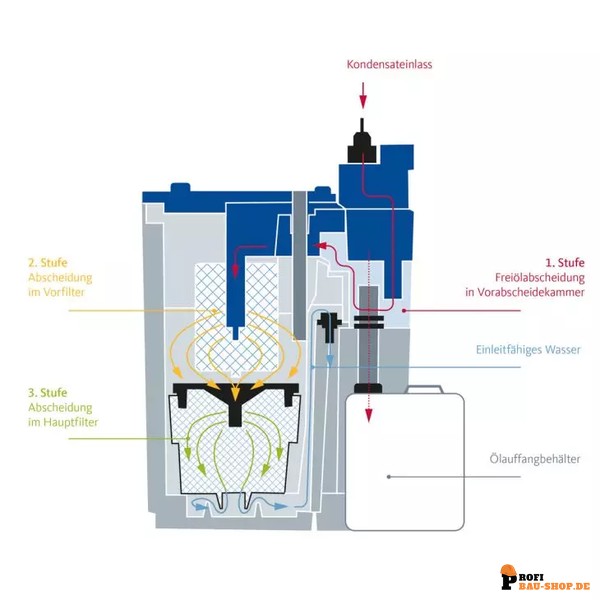 Kondensateinlass

2. Stufe
Abscheidung
im Vorfilter

1. Stufe
Freiölabscheidung
in Vorabscheidekammer

Einleitfähiges Wasser

3. Stufe
Abscheidung
im Hauptfilter

Ölauffangbehälter

PROFI
BAU-SHOP.DE