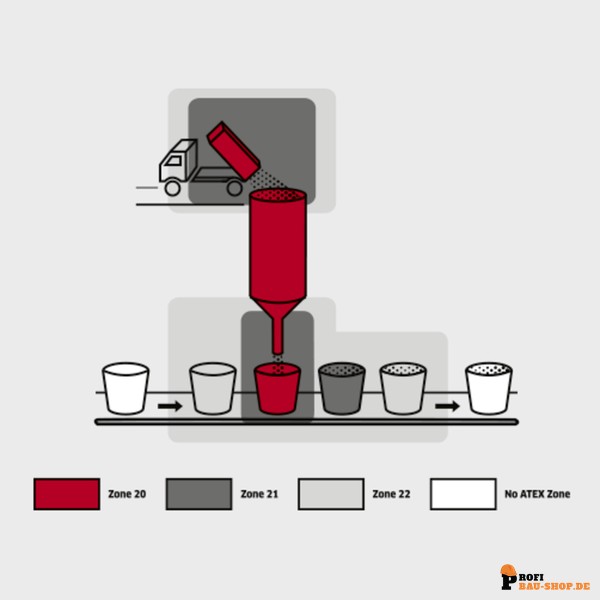 Zone 20
Zone 21
Zone 22
No ATEX Zone

PROFI
BAU-SHOP.DE