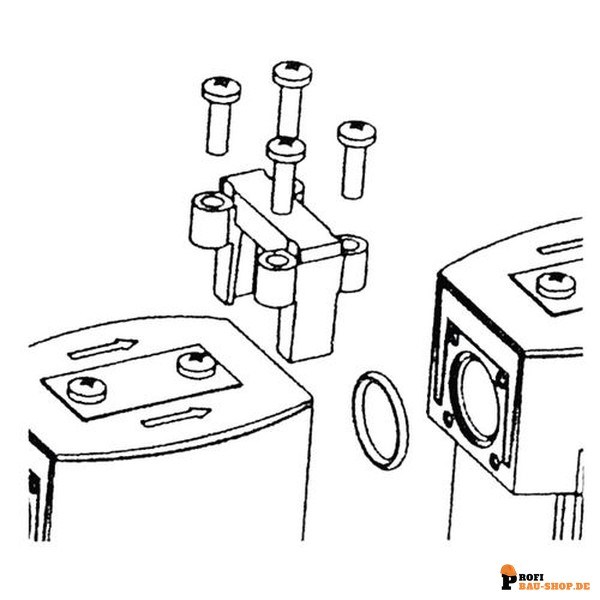 PROFI BAU-SHOP.DE