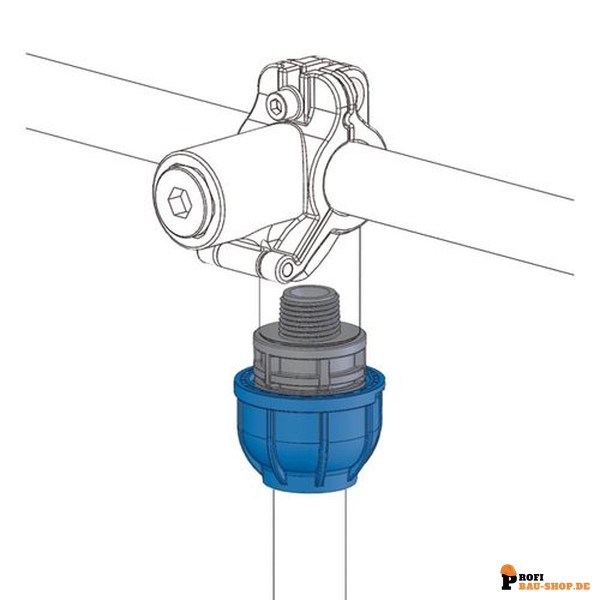 PROFI BAU-SHOP.DE