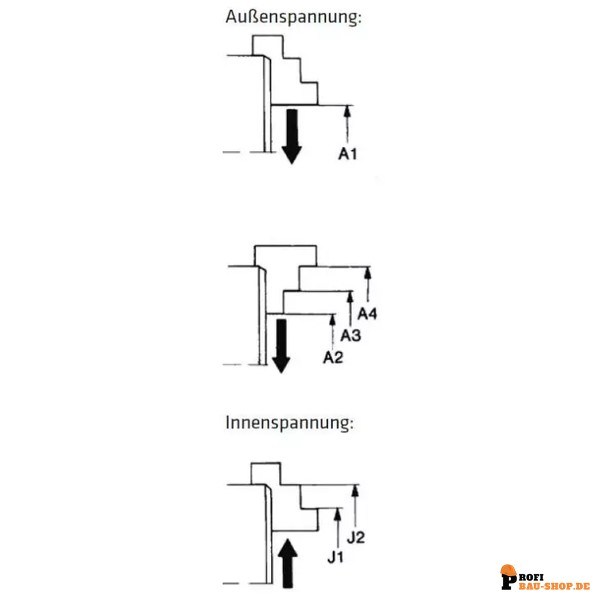 Außenspannung:

A1

A4

A3

A2

Innenspannung:

J2

J1

PROFI BAU-SHOP.DE