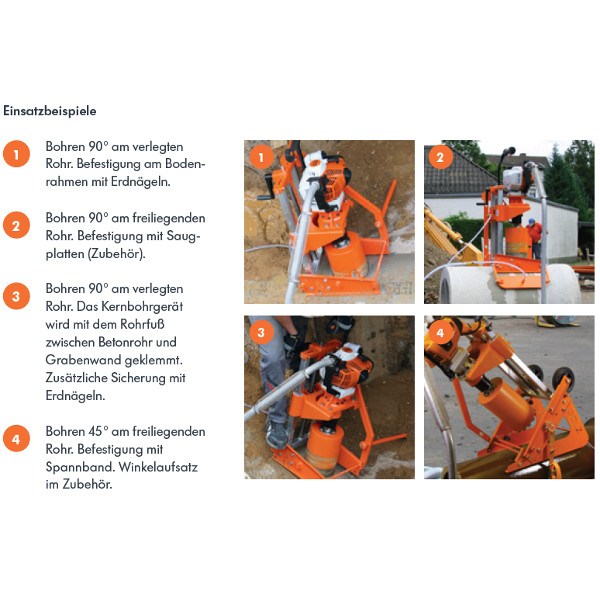 Einsatzbeispiele

1 Bohren 90° am verlegten Rohr. Befestigung am Bodenrahmen mit Erdnägeln.

2 Bohren 90° am freiliegenden Rohr. Befestigung mit Saugplatten (Zubehör).

3 Bohren 90° am verlegten Rohr. Das Kernbohrgerät wird mit dem Rohrfuß zwischen Betonrohr und Grabenwand geklemmt. Zusätzliche Sicherung mit Erdnägeln.

4 Bohren 45° am freiliegenden Rohr. Befestigung mit Spannband. Winkelaufsatz im Zubehör.

1

2

3

4