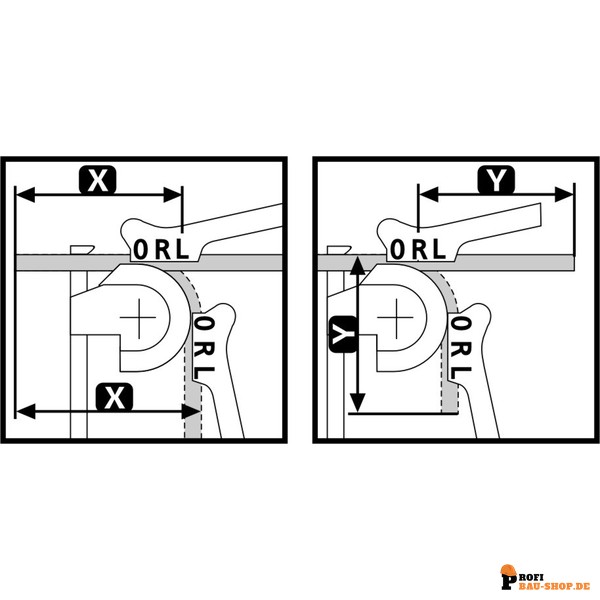 X
0 R L
0 R L
X

Y
0 R L
Y
0 R L

PROFI
BAU-SHOP.DE